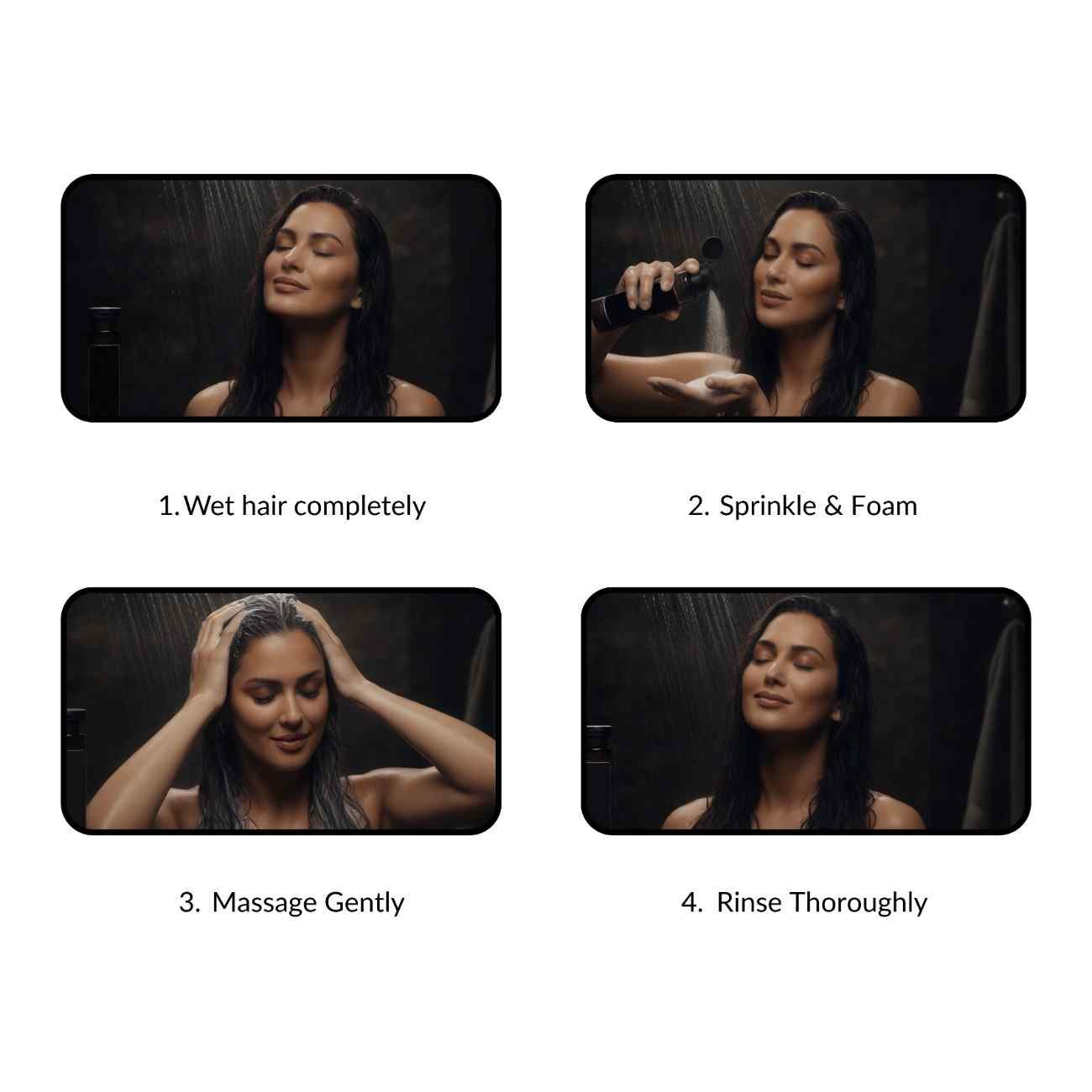 1. Wet hair completely

2. Sprinkle & Foam

3. Massage Gently

4. Rinse Thoroughly